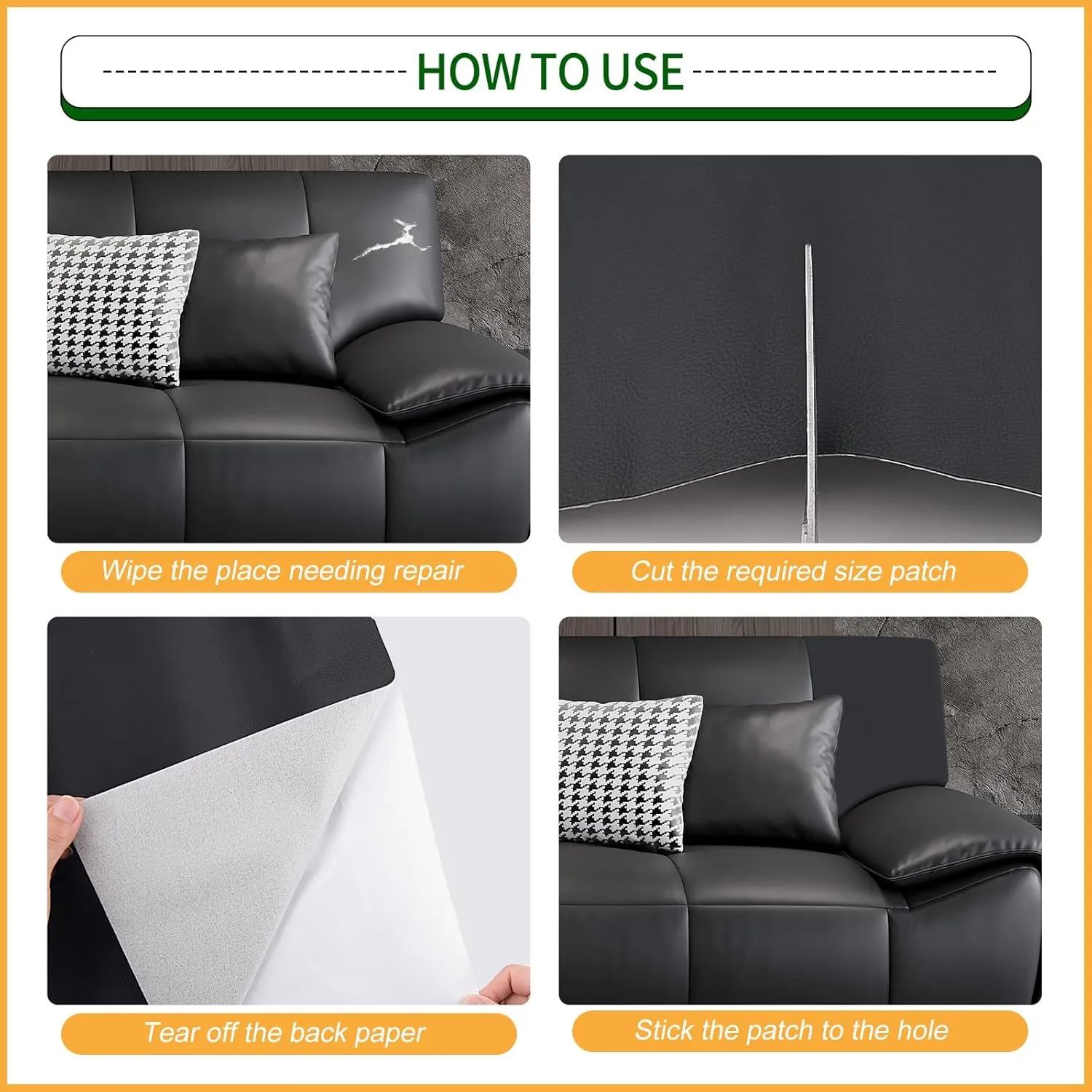 HOW TO USE

Wipe the place needing repair

Cut the required size patch

Tear off the back paper

Stick the patch to the hole