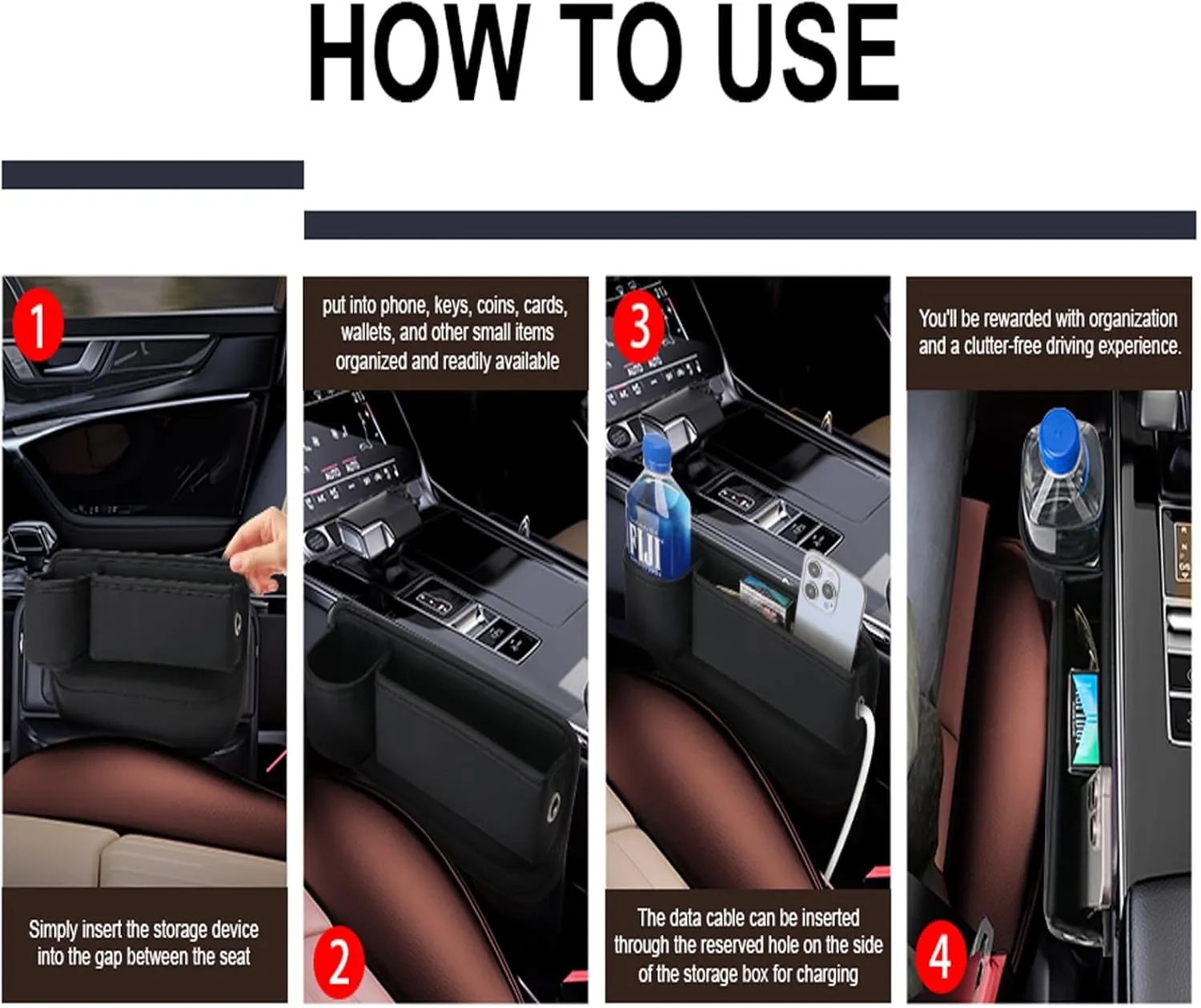 HOW TO USE

1

Simply insert the storage device into the gap between the seat

put into phone, keys, coins, cards, wallets, and other small items organized and readily available

2

3

FIJI

The data cable can be inserted through the reserved hole on the side of the storage box for charging

You'll be rewarded with organization and a clutter-free driving experience.

4