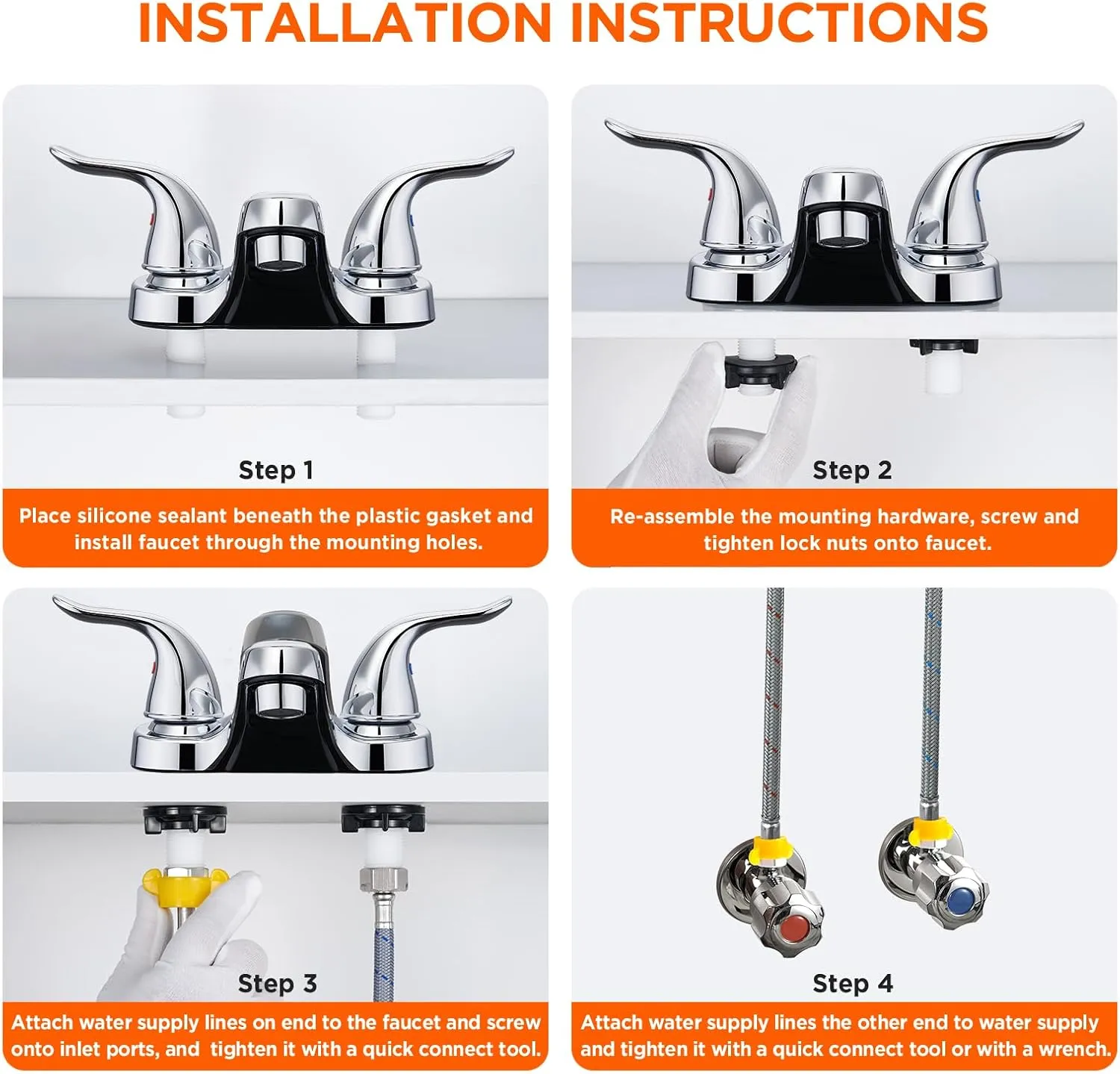 INSTALLATION INSTRUCTIONS

Step 1

Place silicone sealant beneath the plastic gasket and install faucet through the mounting holes.

Step 2

Re-assemble the mounting hardware, screw and tighten lock nuts onto faucet.

Step 3

Attach water supply lines on end to the faucet and screw onto inlet ports, and tighten it with a quick connect tool.

Step 4

Attach water supply lines the other end to water supply and tighten it with a quick connect tool or with a wrench.